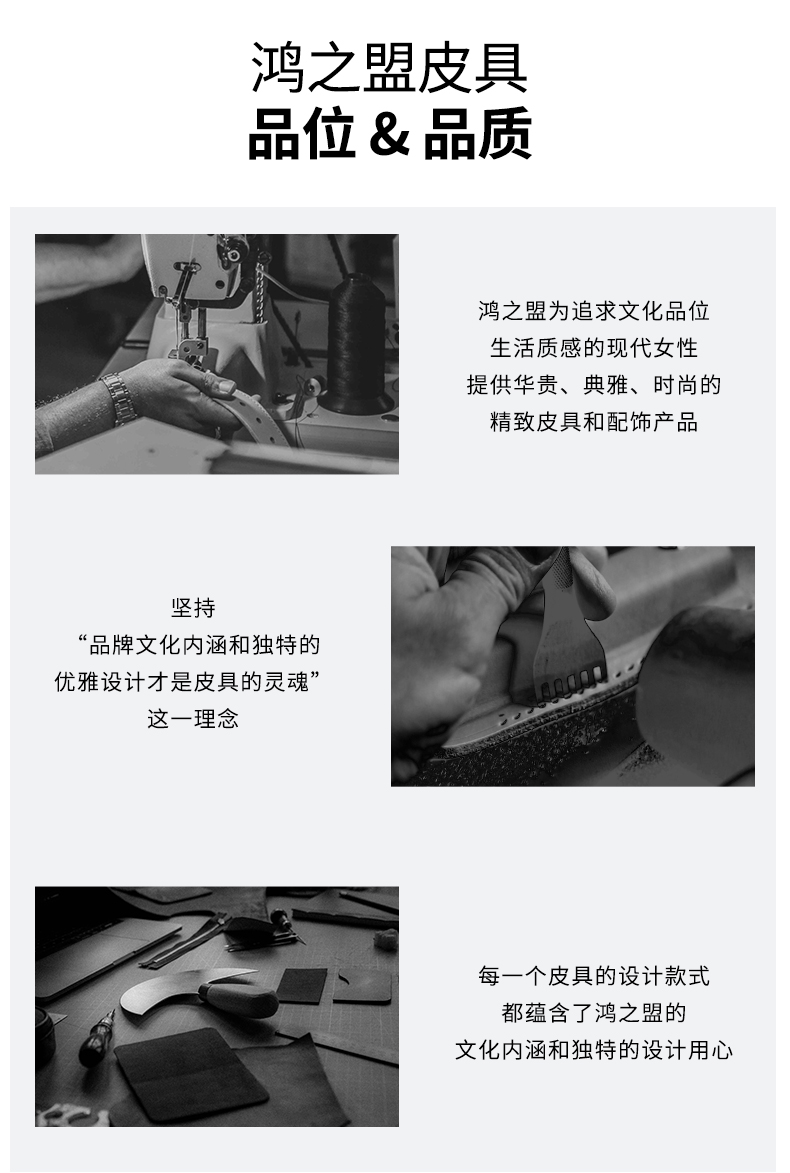 鸿之盟皮具
品位 & 品质

鸿之盟为追求文化品位
生活质感的现代女性
提供华贵、典雅、时尚的
精致皮具和配饰产品

坚持
“品牌文化内涵和独特的
优雅设计才是皮具的灵魂”
这一理念

每一个皮具的设计款式
都蕴含了鸿之盟的
文化内涵和独特的设计用心