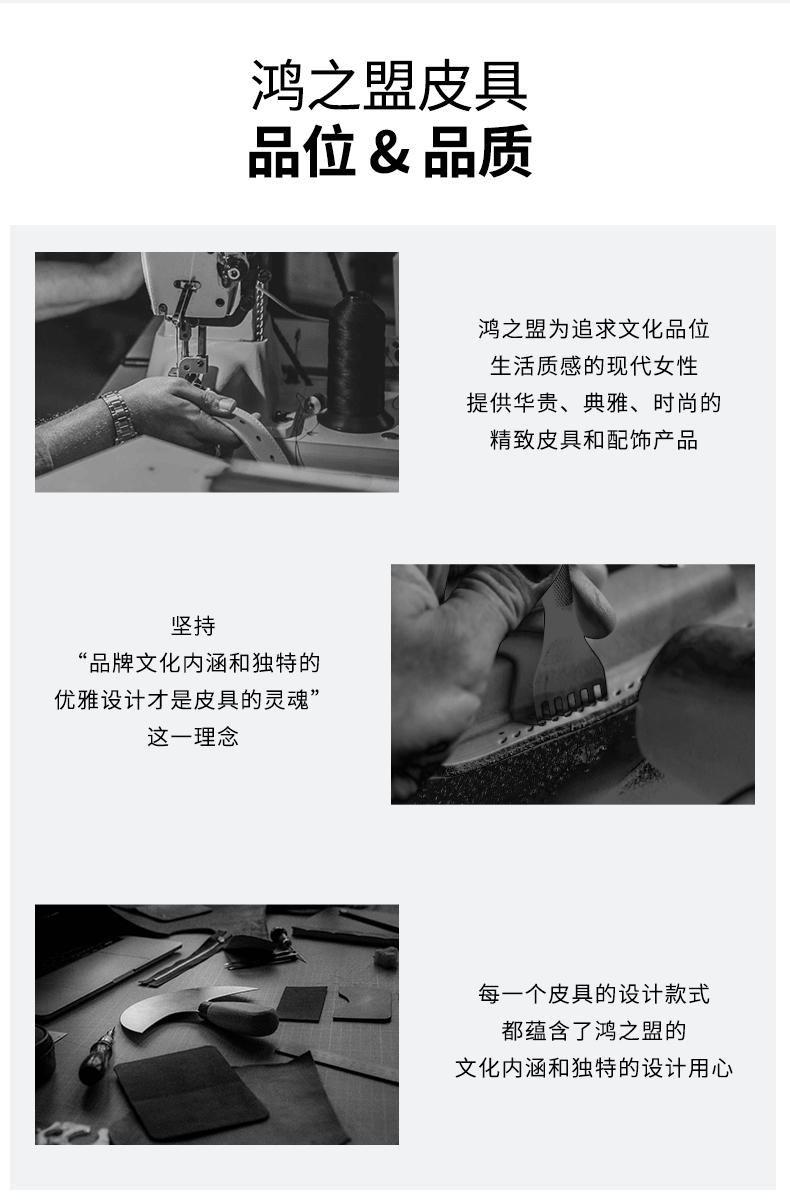 鸿之盟皮具
品位 & 品质

鸿之盟为追求文化品位
生活质感的现代女性
提供华贵、典雅、时尚的
精致皮具和配饰产品

坚持
“品牌文化内涵和独特的
优雅设计才是皮具的灵魂”
这一理念

每一个皮具的设计款式
都蕴含了鸿之盟的
文化内涵和独特的设计用心